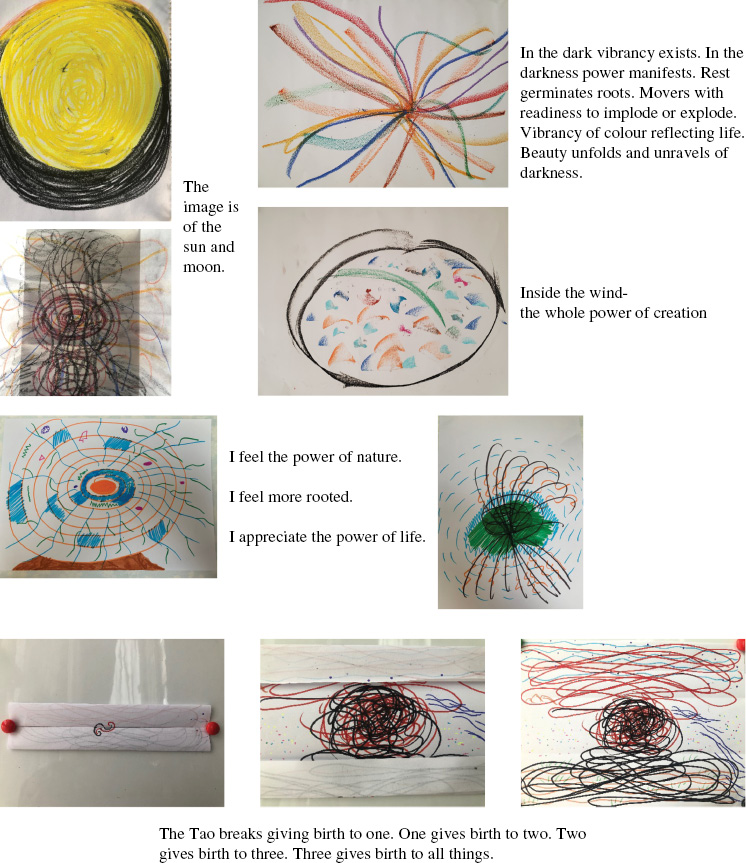 The image is of the sun and moon.

In the dark vibrancy exists. In the darkness power manifests. Rest germinates roots. Movers with readiness to implode or explode. Vibrancy of colour reflecting life. Beauty unfolds and unravels of darkness.

Inside the wind-
the whole power of creation

I feel the power of nature.

I feel more rooted.

I appreciate the power of life.

The Tao breaks giving birth to one. One gives birth to two. Two gives birth to three. Three gives birth to all things.